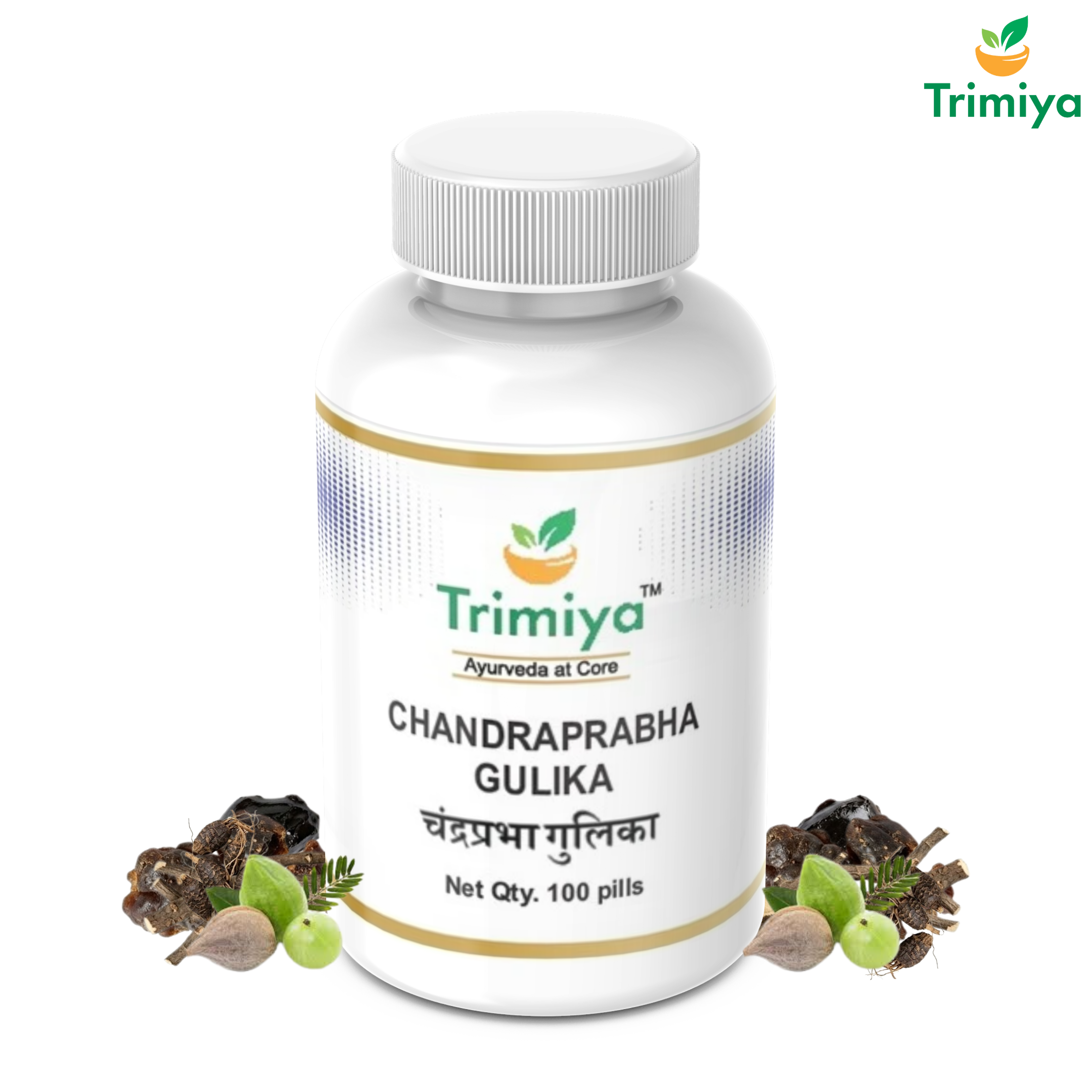 Trimiya

Trimiya™
Ayurveda at Core

CHANDRAPRABHA GULIKA
चंद्रप्रभा गुलिका

Net Qty. 100 pills